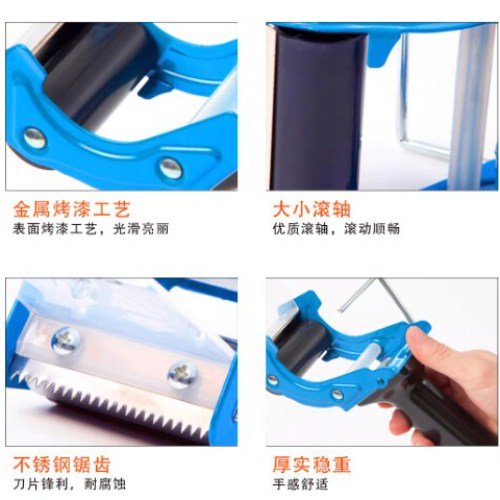 金属烤漆工艺
表面烤漆工艺，光滑亮丽

大小滚轴
优质滚轴，滚动顺畅

不锈钢锯齿
刀片锋利，耐腐蚀

厚实稳重
手感舒适